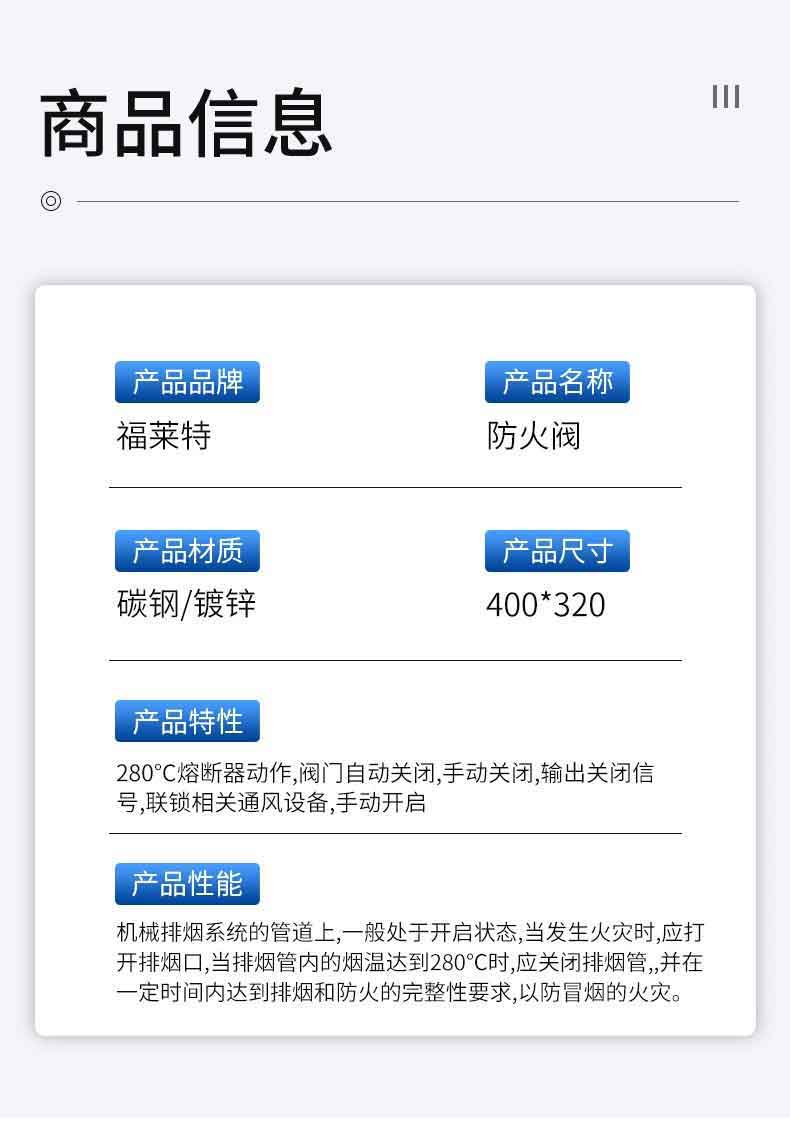 商品信息

产品品牌
福莱特

产品名称
防火阀

产品材质
碳钢/镀锌

产品尺寸
400*320

产品特性
280°C熔断器动作,阀门自动关闭,手动关闭,输出关闭信号,联锁相关通风设备,手动开启

产品性能
机械排烟系统的管道上,一般处于开启状态,当发生火灾时,应打开排烟口,当排烟管内的烟温达到280°C时,应关闭排烟管,,并在一定时间内达到排烟和防火的完整性要求,以防冒烟的火灾。